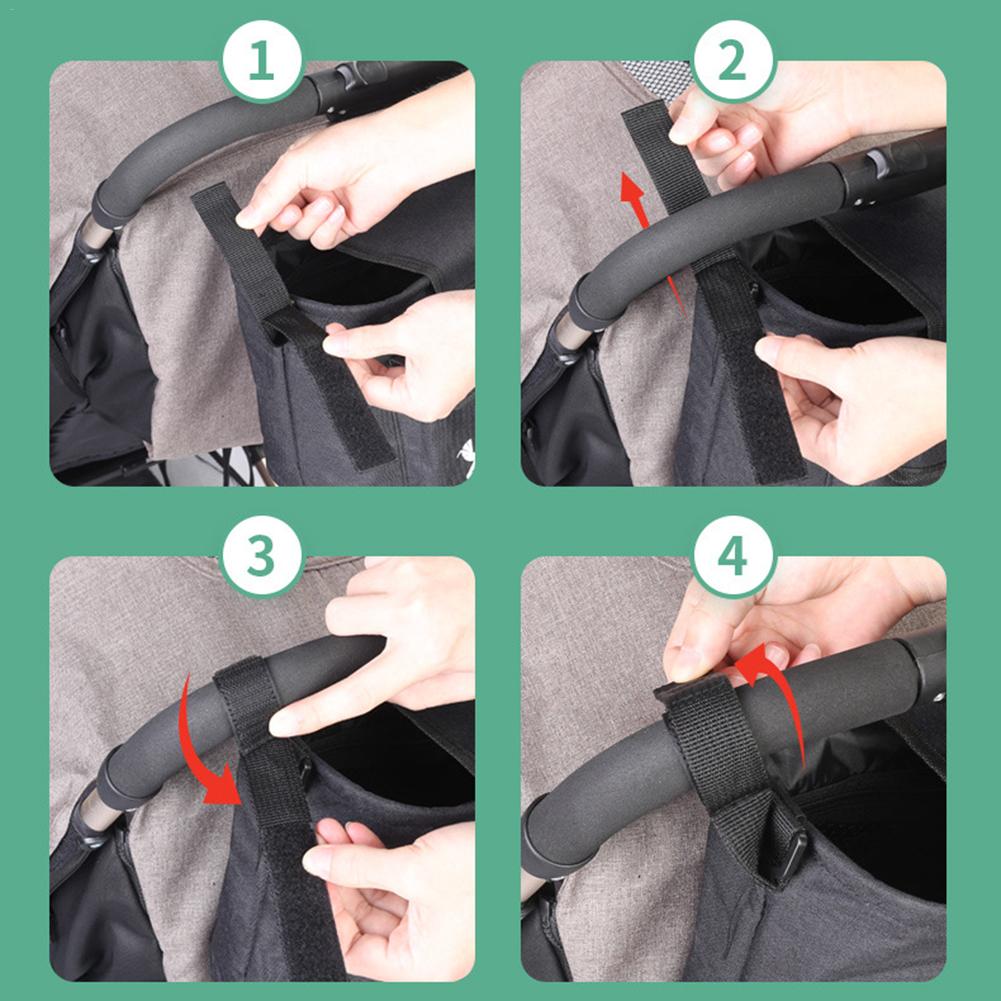 1

2

3

4