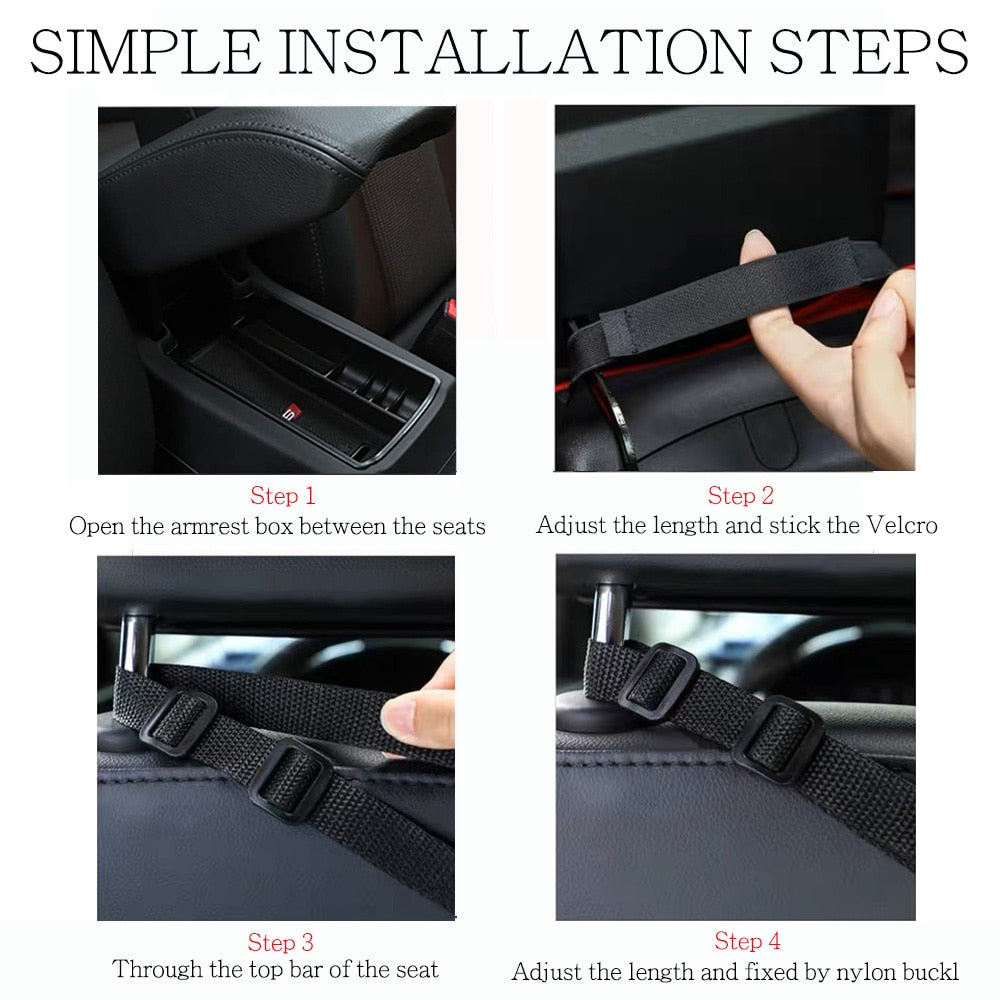 SIMPLE INSTALLATION STEPS

Step 1
Open the armrest box between the seats

Step 2
Adjust the length and stick the Velcro

Step 3
Through the top bar of the seat

Step 4
Adjust the length and fixed by nylon buckl